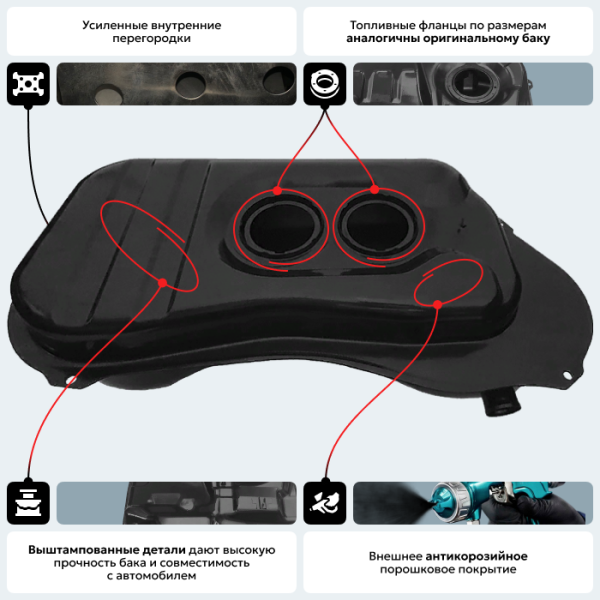 Усиленные внутренние перегородки

Топливные фланцы по размерам аналогичны оригинальному баку

Выштампованные детали дают высокую прочность бака и совместимость с автомобилем

Внешнее антикорозийное порошковое покрытие